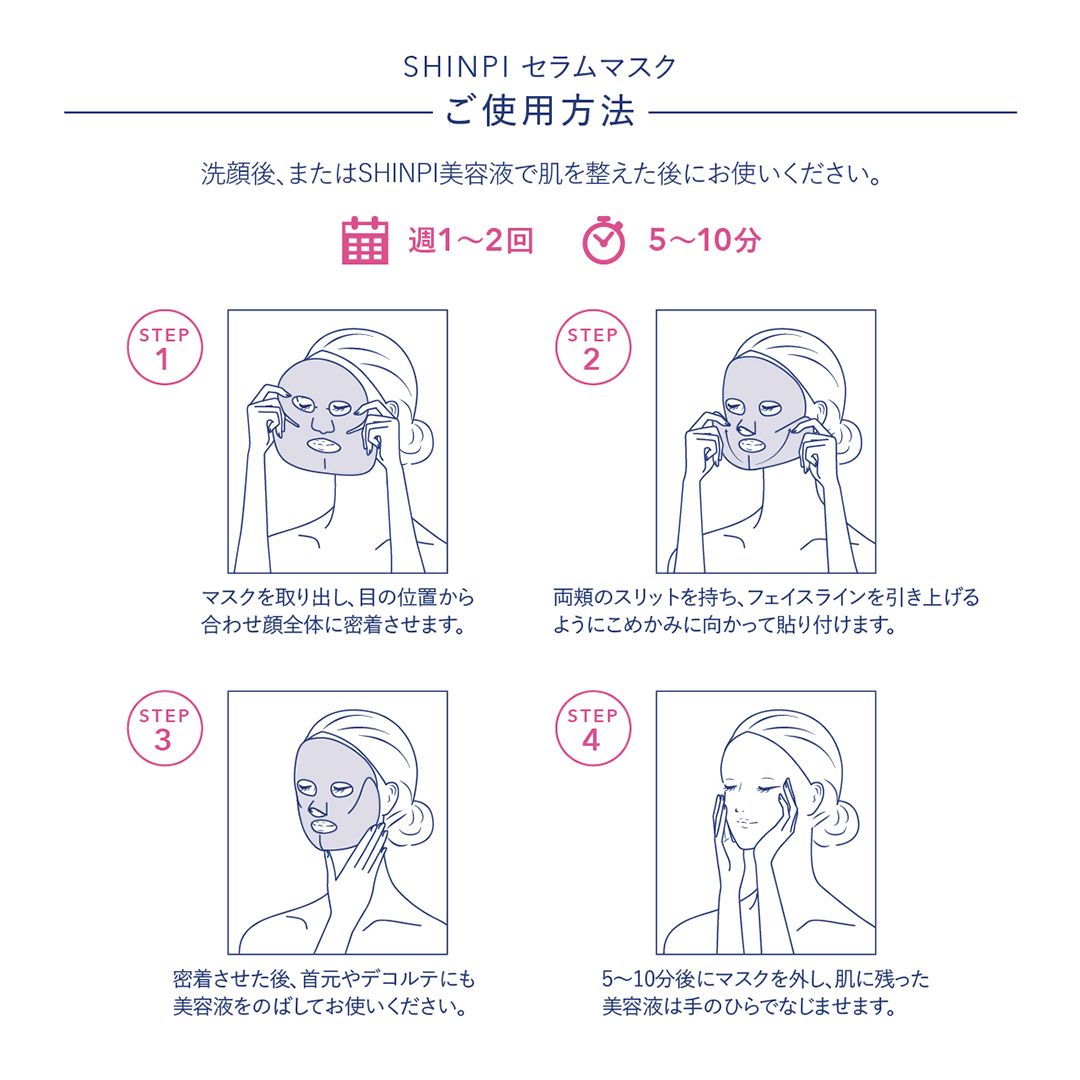 SHINPI セラムマスク

ご使用方法

洗顔後、またはSHINPI美容液で肌を整えた後にお使いください。

週1〜2回　5〜10分

STEP 1

マスクを取り出し、目の位置から合わせ顔全体に密着させます。

STEP 2

両頬のスリットを持ち、フェイスラインを引き上げるようにこめかみに向かって貼り付けます。

STEP 3

密着させた後、首元やデコルテにも美容液をのばしてお使いください。

STEP 4

5〜10分後にマスクを外し、肌に残った美容液は手のひらでなじませます。