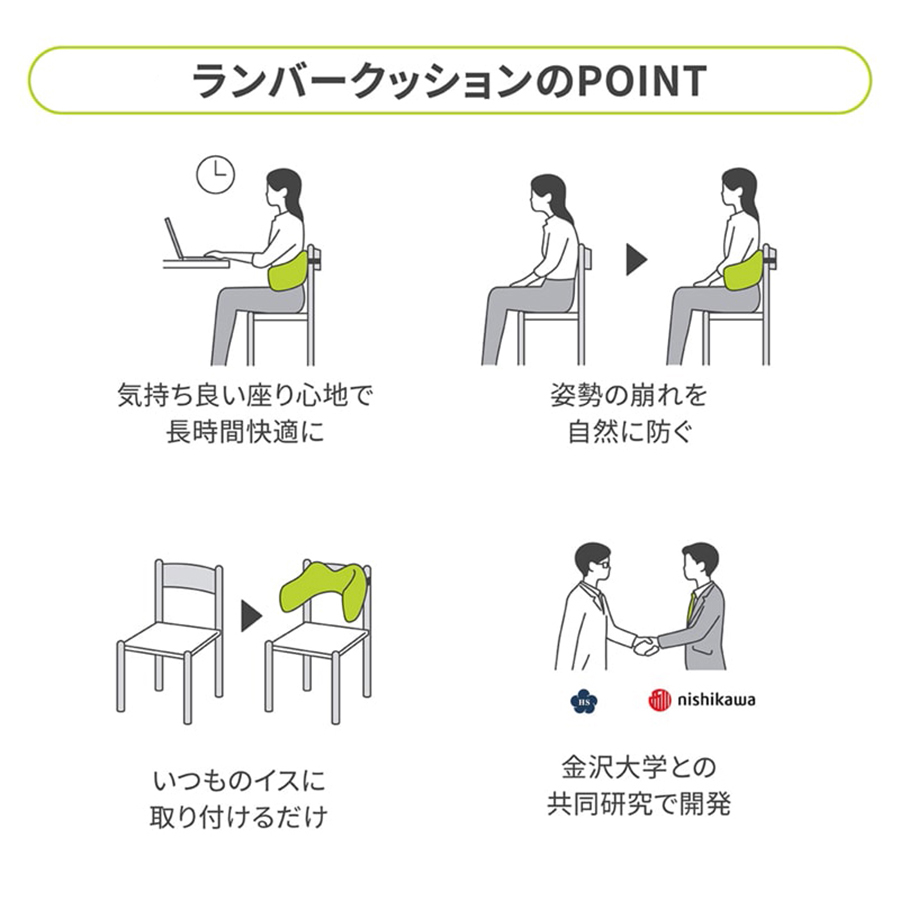 ランバークッションのPOINT

気持ち良い座り心地で
長時間快適に

姿勢の崩れを
自然に防ぐ

いつものイスに
取り付けるだけ

HS

nishikawa

金沢大学との
共同研究で開発