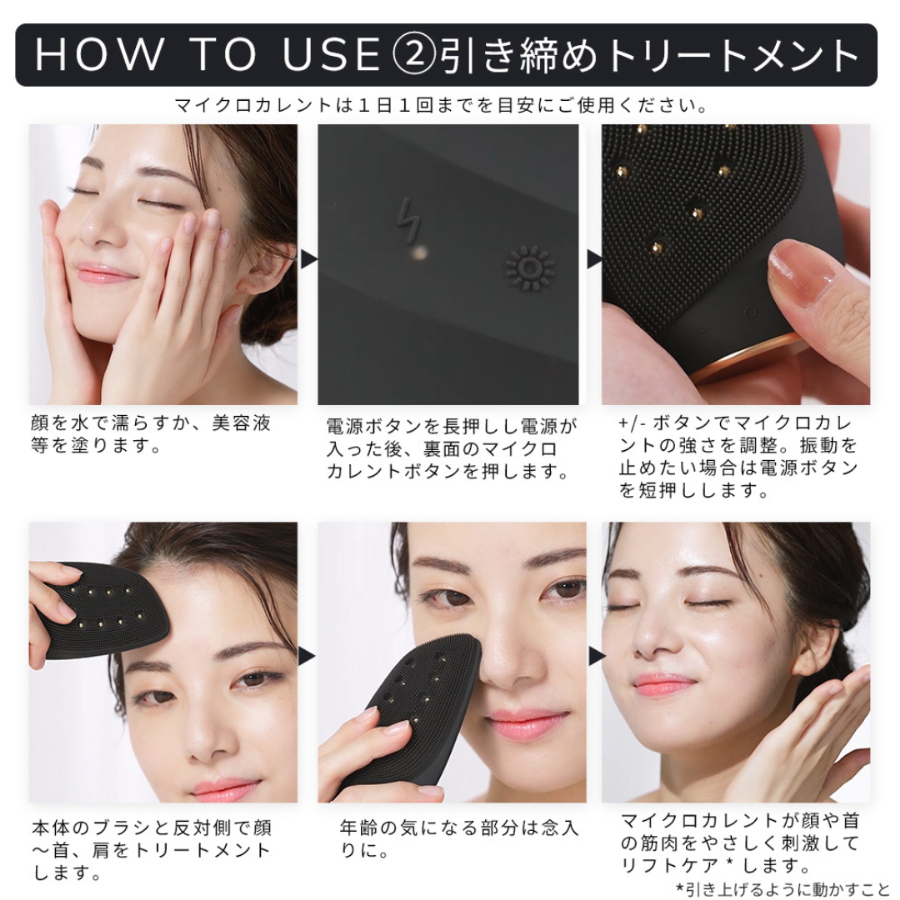 HOW TO USE ②引き締めトリートメント

マイクロカレントは１日１回までを目安にご使用ください。

顔を水で濡らすか、美容液等を塗ります。

電源ボタンを長押しし電源が入った後、裏面のマイクロカレントボタンを押します。

+/- ボタンでマイクロカレントの強さを調整。振動を止めたい場合は電源ボタンを短押しします。

本体のブラシと反対側で顔〜首、肩をトリートメントします。

年齢の気になる部分は念入りに。

マイクロカレントが顔や首の筋肉をやさしく刺激してリフトケア＊します。

＊引き上げるように動かすこと