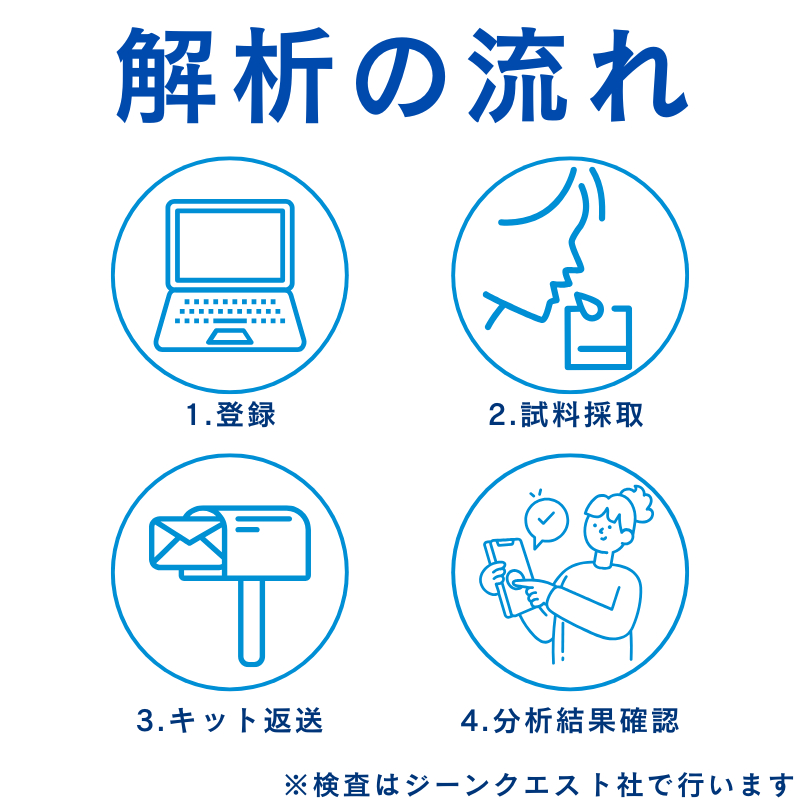 解析の流れ

1.登録

2.試料採取

3.キット返送

4.分析結果確認

※検査はジーンクエスト社で行います