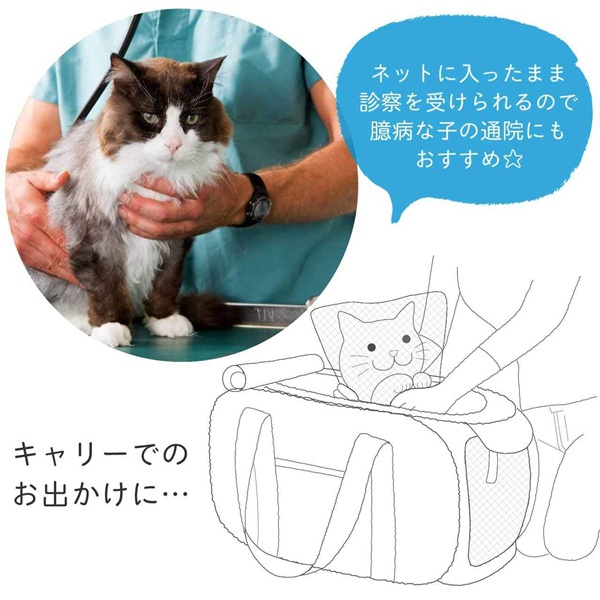 ネットに入ったまま
診察を受けられるので
臆病な子の通院にも
おすすめ☆

キャリーでの
お出かけに…