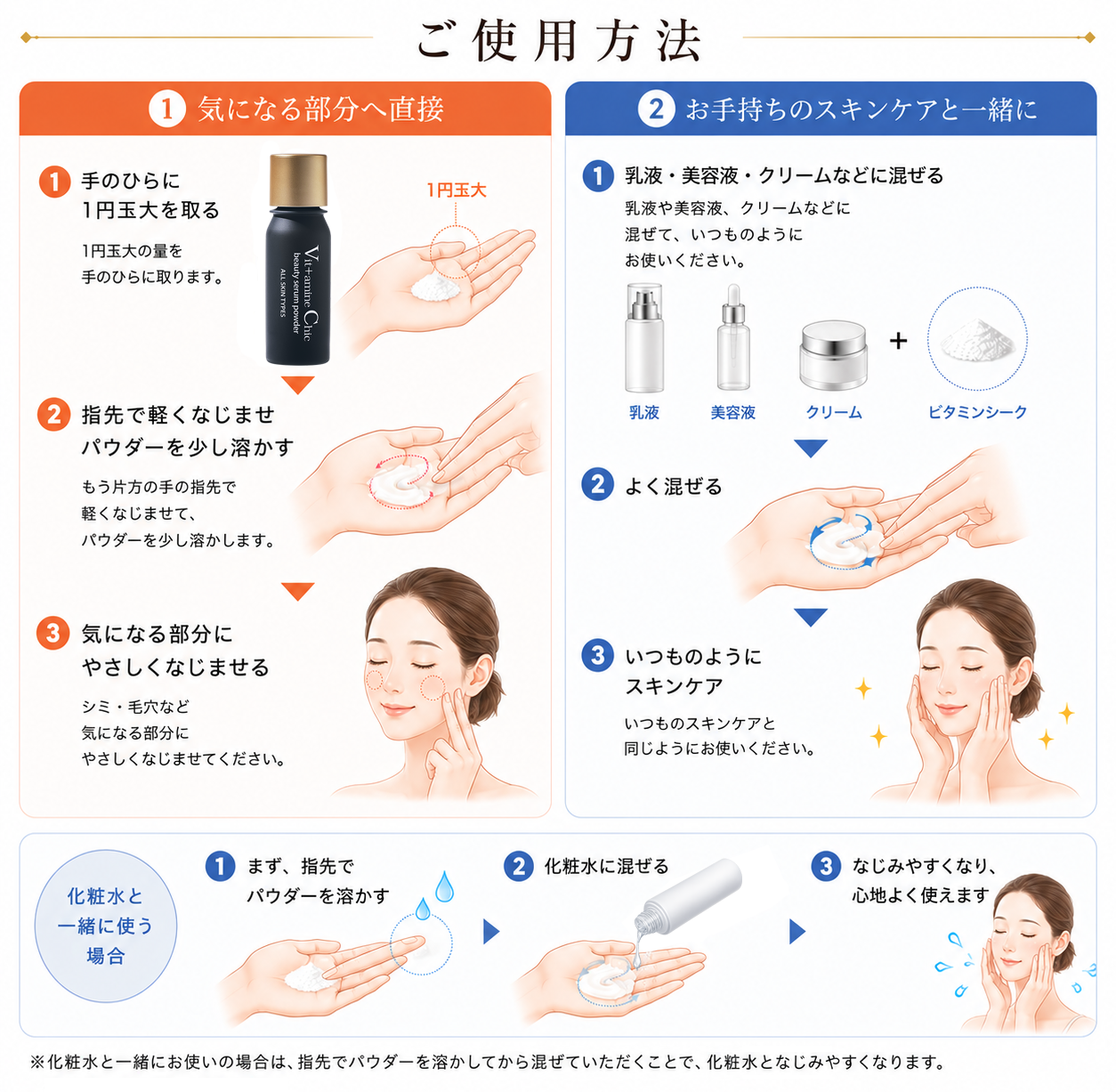 ご使用方法

1 気になる部分へ直接

1 手のひらに
1円玉大を取る

1円玉大の量を
手のひらに取ります。

Vit+amine Chic
beauty serum powder
ALL SKIN TYPES

1円玉大

2 指先で軽くなじませ
パウダーを少し溶かす

もう片方の手の指先で
軽くなじませて、
パウダーを少し溶かします。

3 気になる部分に
やさしくなじませる

シミ・毛穴など
気になる部分に
やさしくなじませてください。

2 お手持ちのスキンケアと一緒に

1 乳液・美容液・クリームなどに混ぜる

乳液や美容液、クリームなどに
混ぜて、いつものように
お使いください。

乳液　美容液　クリーム　+　ビタミンシーク

2 よく混ぜる

3 いつものように
スキンケア

いつものスキンケアと
同じようにお使いください。

化粧水と
一緒に使う
場合

1 まず、指先で
パウダーを溶かす

2 化粧水に混ぜる

3 なじみやすくなり、
心地よく使えます

※化粧水と一緒にお使いの場合は、指先でパウダーを溶かしてから混ぜていただくことで、化粧水となじみやすくなります。