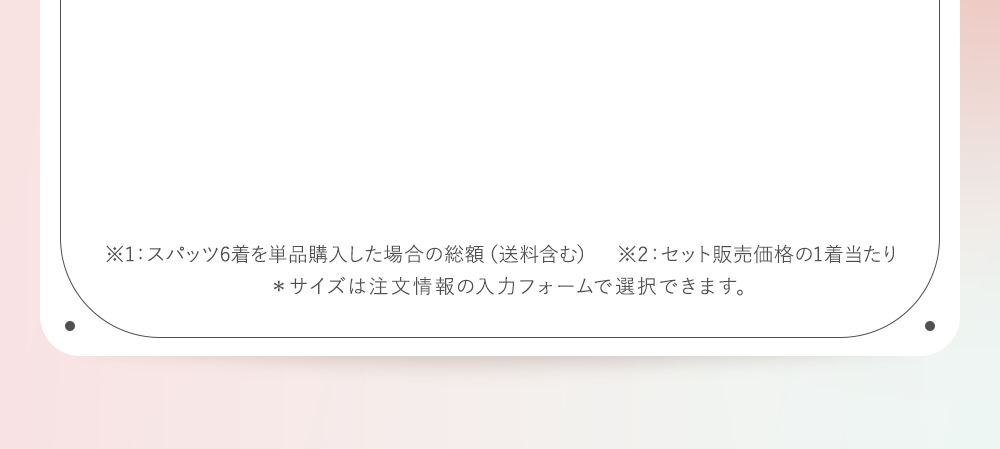 ※1:スパッツ6着を単品購入した場合の総額(送料含む) ※2:セット販売価格の1着当たり
＊サイズは注文情報の入力フォームで選択できます。